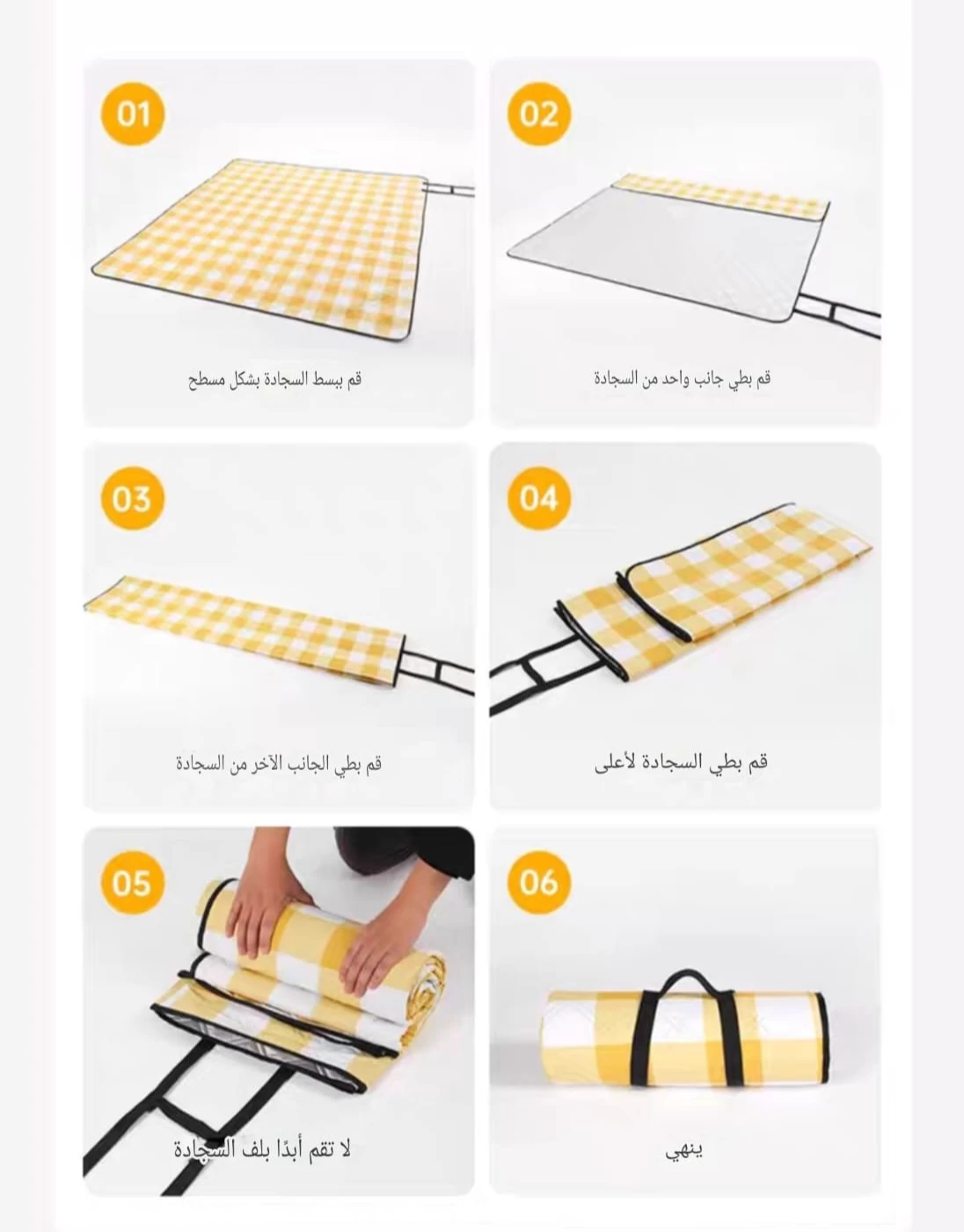 01

قم ببسط السجادة بشكل مسطح

02

قم بطي جانب واحد من السجادة

03

قم بطي الجانب الآخر من السجادة

04

قم بطي السجادة لأعلى

05

لا تقم أبدًا بلف السجادة

06

ينهي